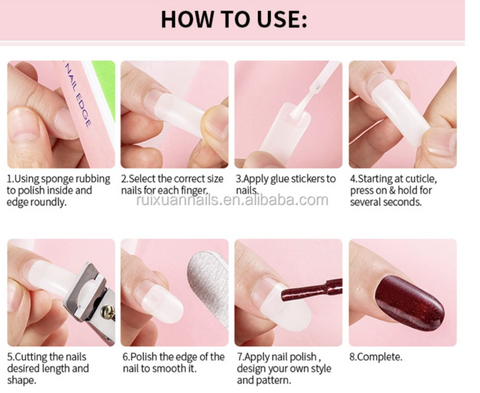 HOW TO USE:

NAIL EDGE

1.Using sponge rubbing to polish inside and edge roundly.

2.Select the correct size nails for each finger.

3.Apply glue stickers to nails.

4.Starting at cuticle, press on & hold for several seconds.

ruixuannails.en.alibaba.com

5.Cutting the nails desired length and shape.

6.Polish the edge of the nail to smooth it.

7.Apply nail polish , design your own style and pattern.

8.Complete.